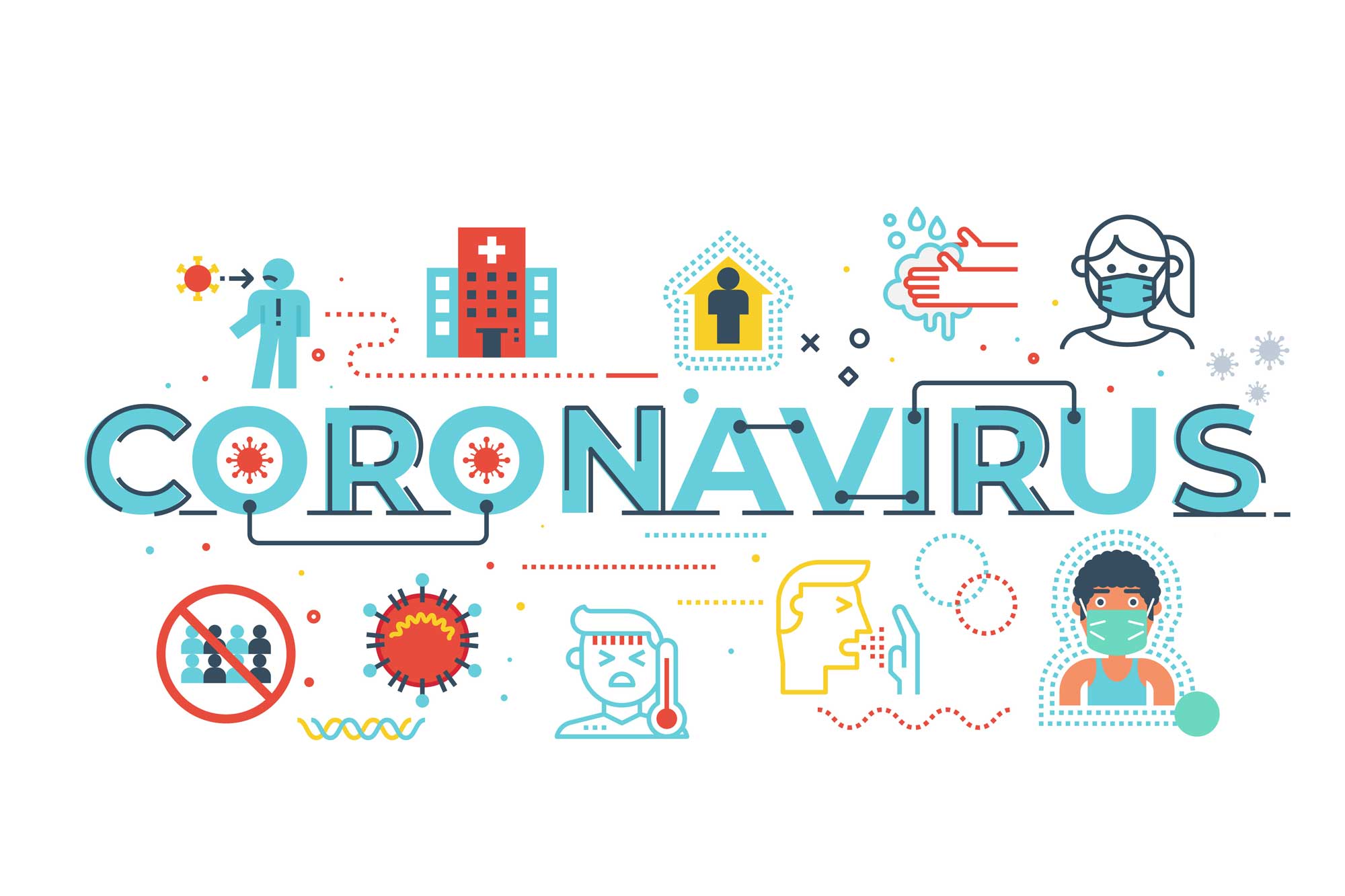 CORONAVIRUS