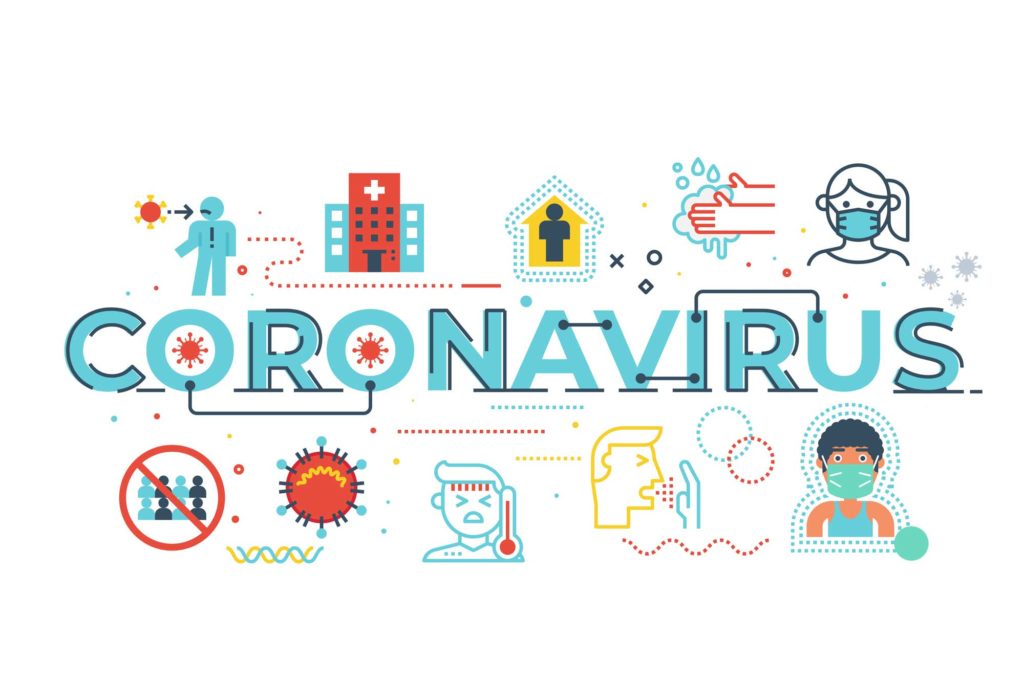 CORONAVIRUS